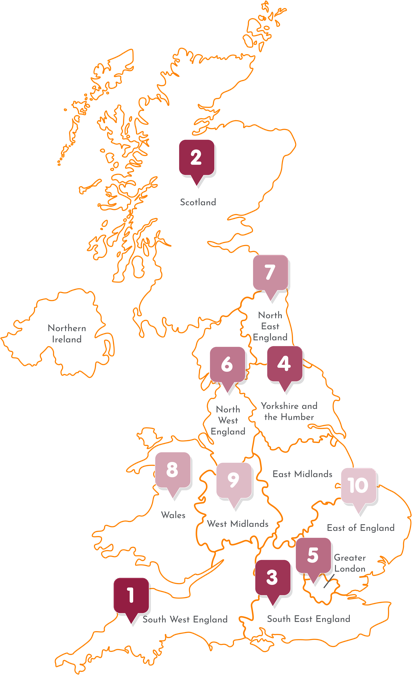 2
Scotland

7
North East England

Northern Ireland

6
North West England

4
Yorkshire and the Humber

8
Wales

9
West Midlands

East Midlands

10
East of England

5
Greater London

1
South West England

3
South East England